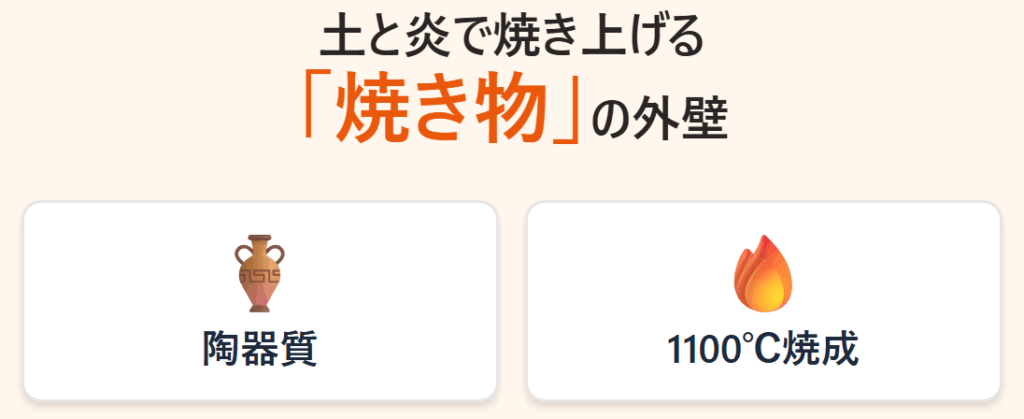 土と炎で焼き上げる
「焼き物」の外壁

陶器質

1100℃焼成