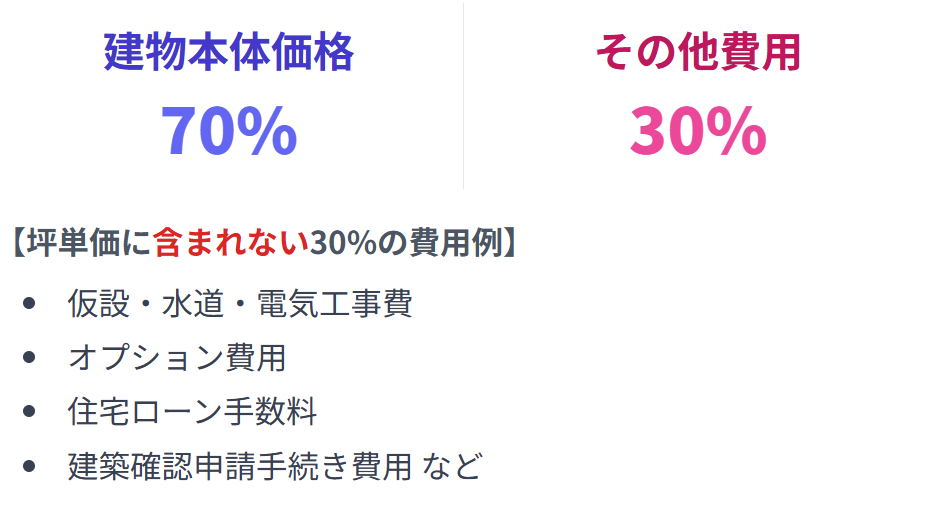 建物本体価格

70%

その他費用

30%

【坪単価に含まれない30%の費用例】

• 仮設・水道・電気工事費
• オプション費用
• 住宅ローン手数料
• 建築確認申請手続き費用 など