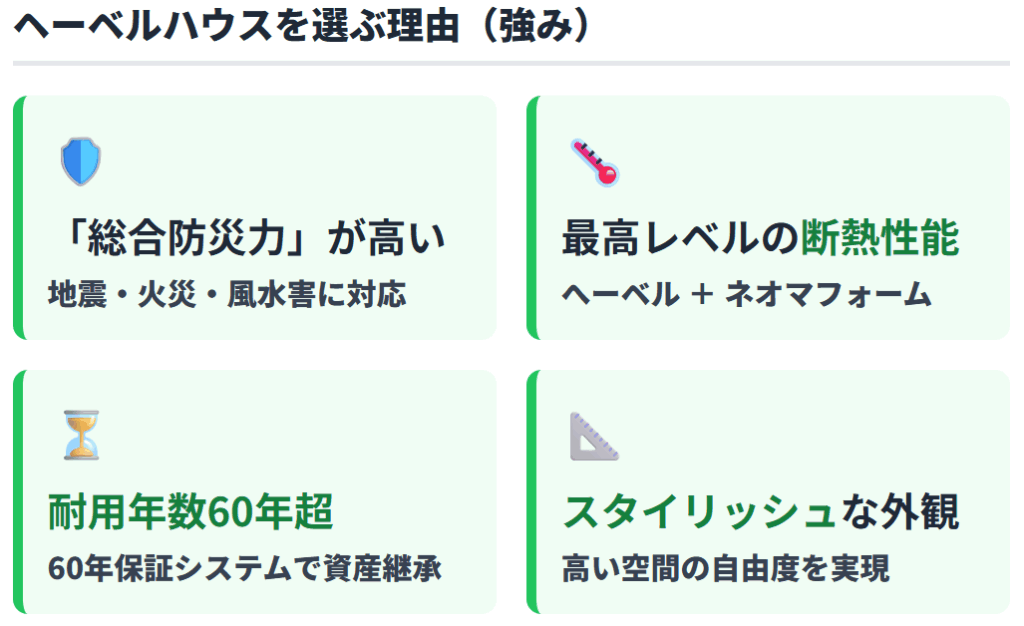 ヘーベルハウスを選ぶ理由（強み）

「総合防災力」が高い
地震・火災・風水害に対応

最高レベルの断熱性能
ヘーベル ＋ ネオマフォーム

耐用年数60年超
60年保証システムで資産継承

スタイリッシュな外観
高い空間の自由度を実現